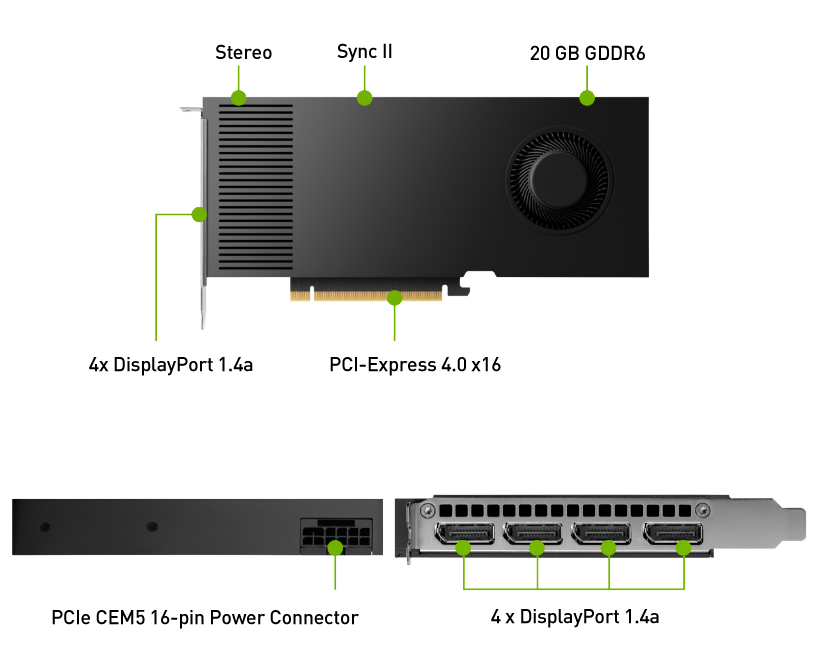 Stereo
Sync II
20 GB GDDR6
4x DisplayPort 1.4a
PCI-Express 4.0 x16
PCIe CEM5 16-pin Power Connector
4 x DisplayPort 1.4a