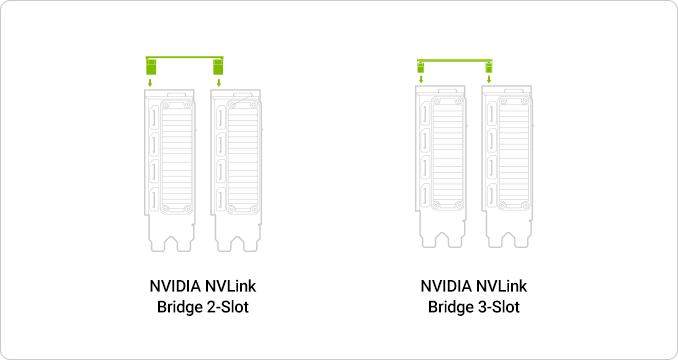 NVIDIA NVLink
Bridge 2-Slot

NVIDIA NVLink
Bridge 3-Slot